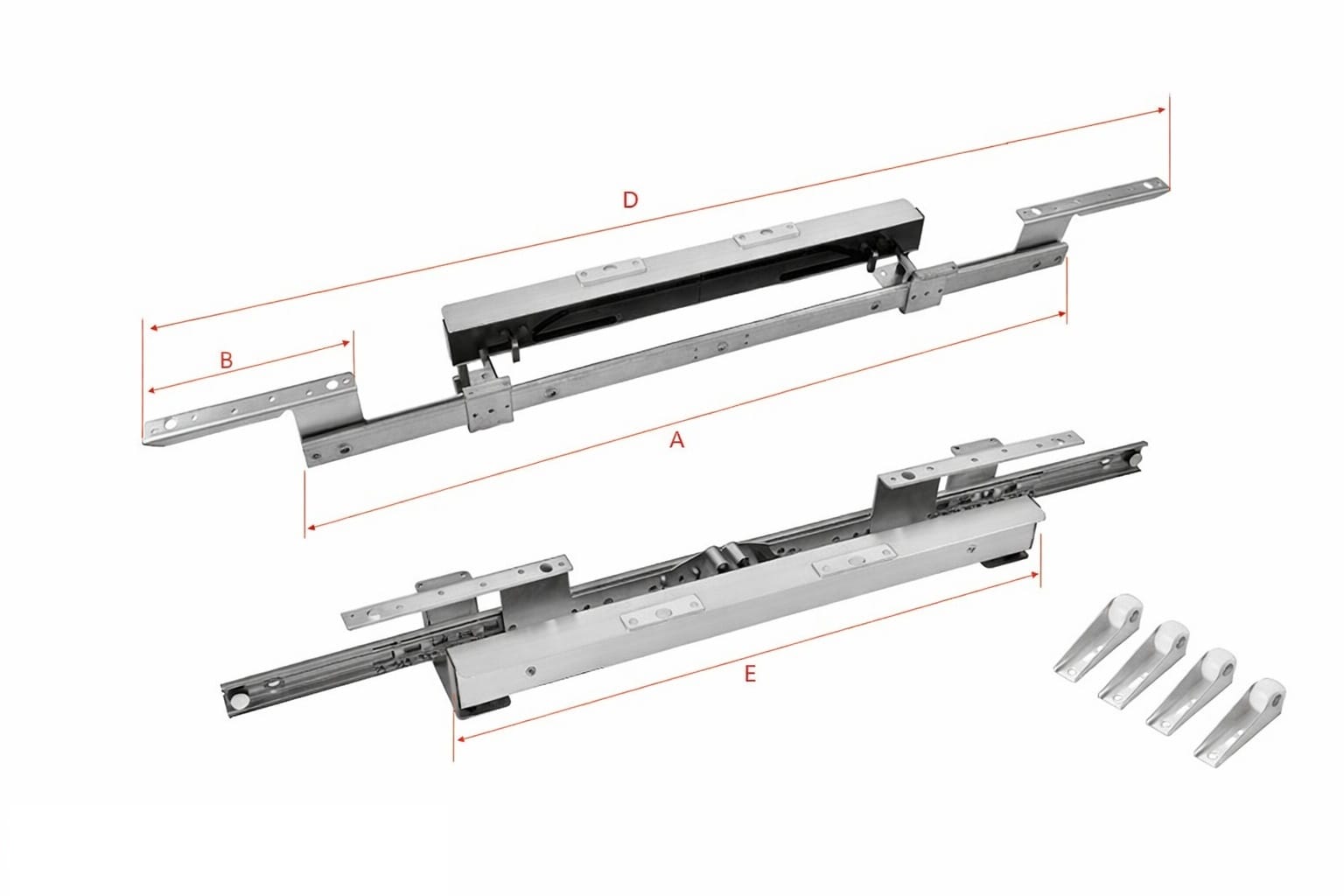 D

B

A

E