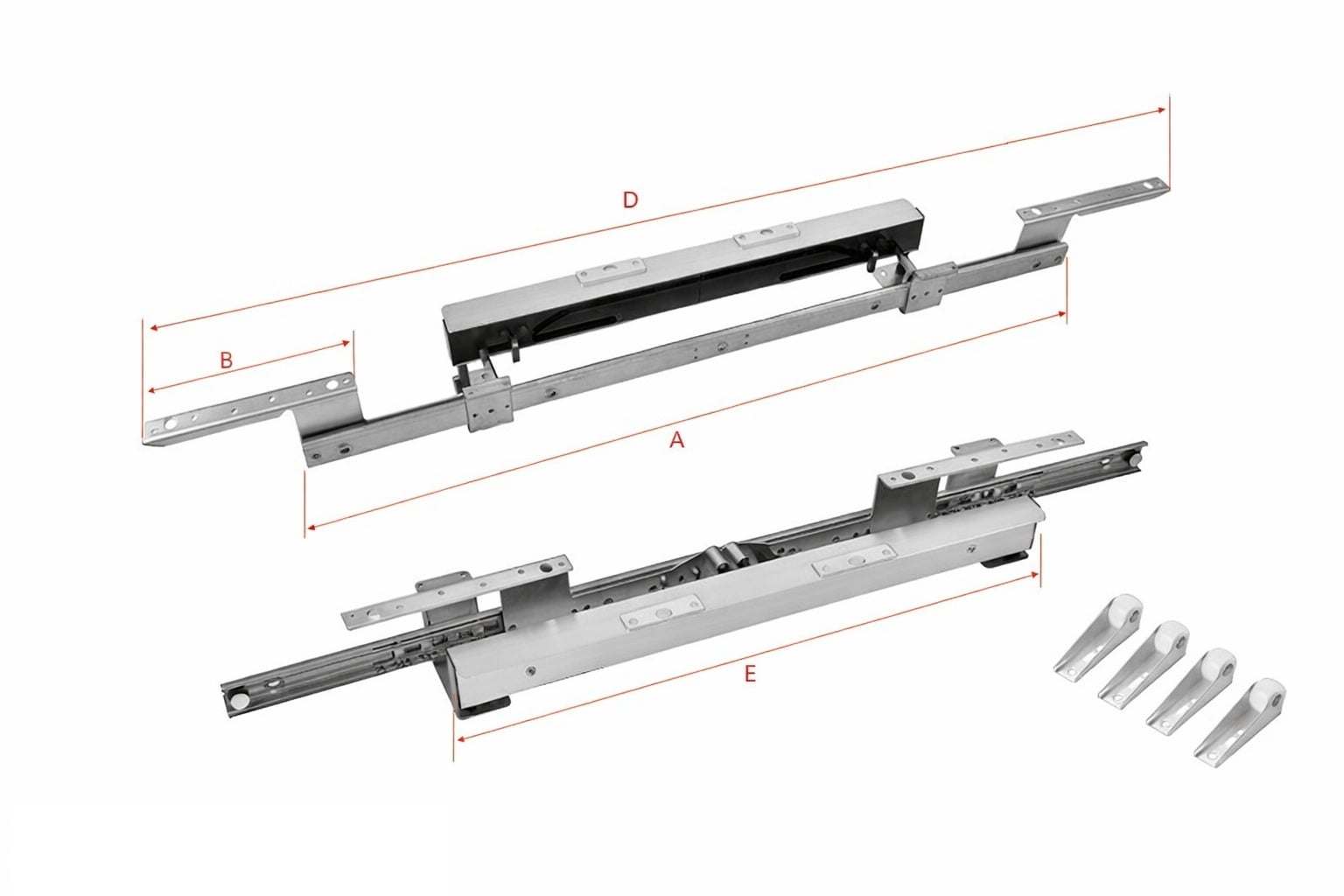 D
B
A
E